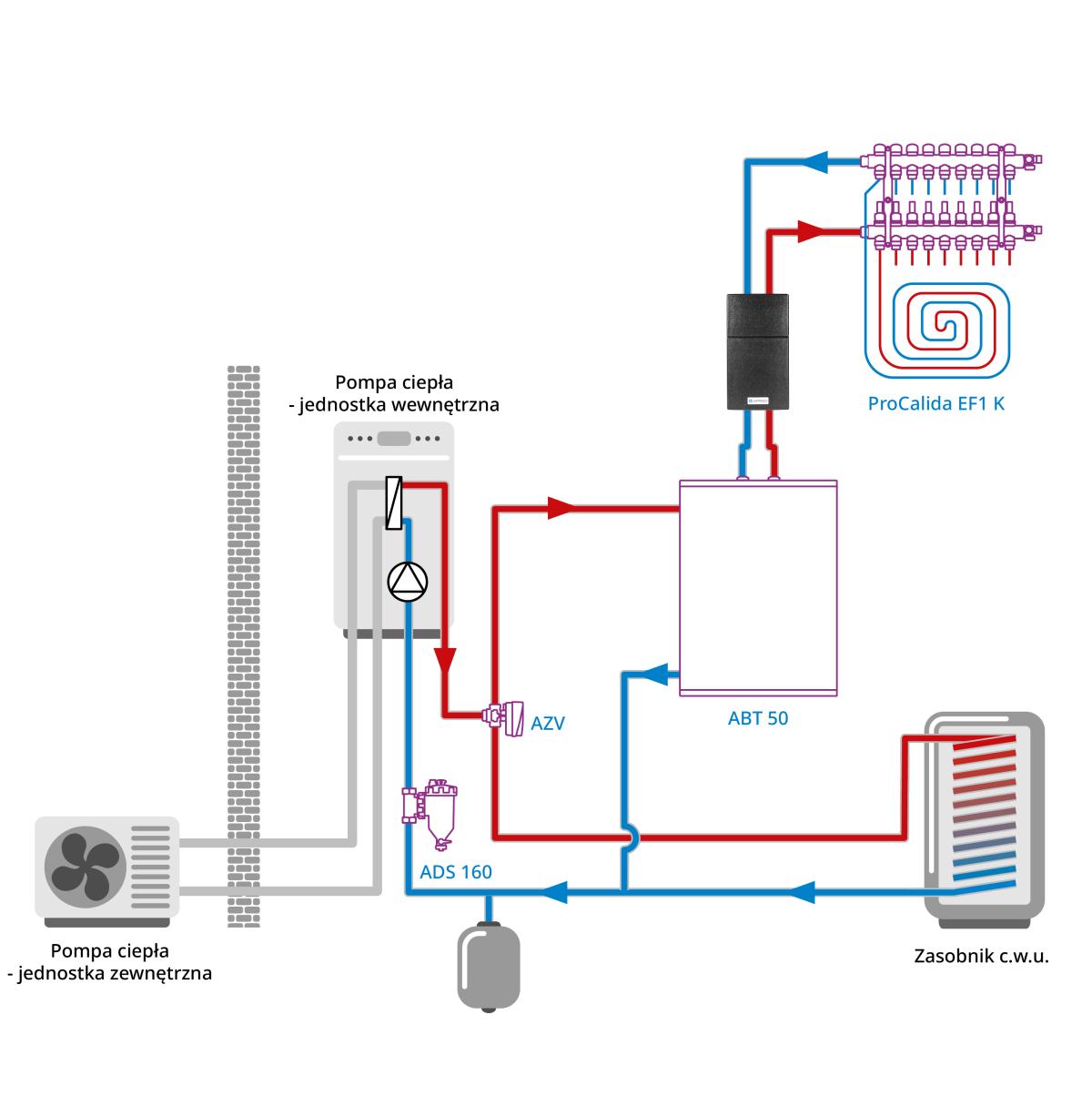 Pompa ciepła
- jednostka wewnętrzna

ProCalida EF1 K

AZV

ABT 50

ADS 160

Pompa ciepła
- jednostka zewnętrzna

Zasobnik c.w.u.