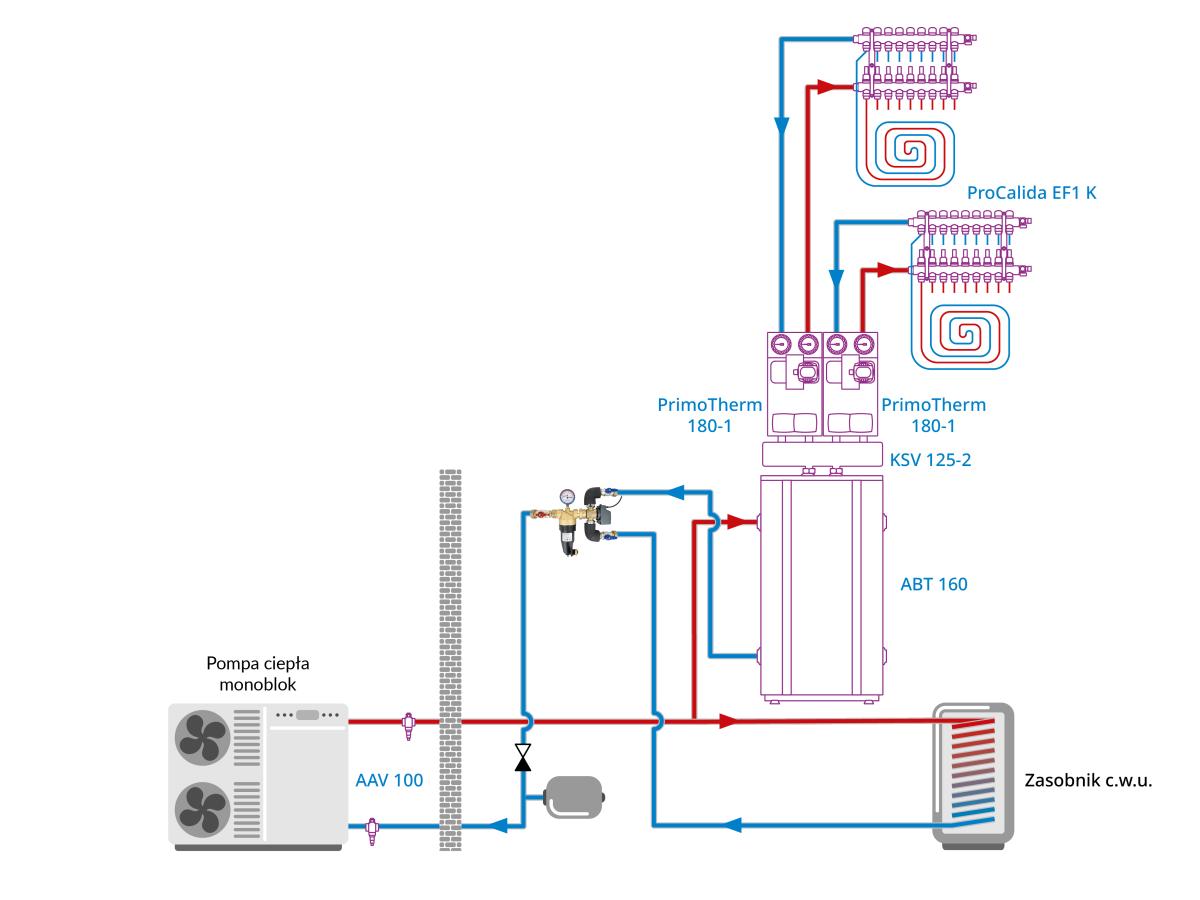 ProCalida EF1 K

PrimoTherm 180-1

PrimoTherm 180-1

KSV 125-2

ABT 160

Pompa ciepła monoblok

AAV 100

Zasobnik c.w.u.